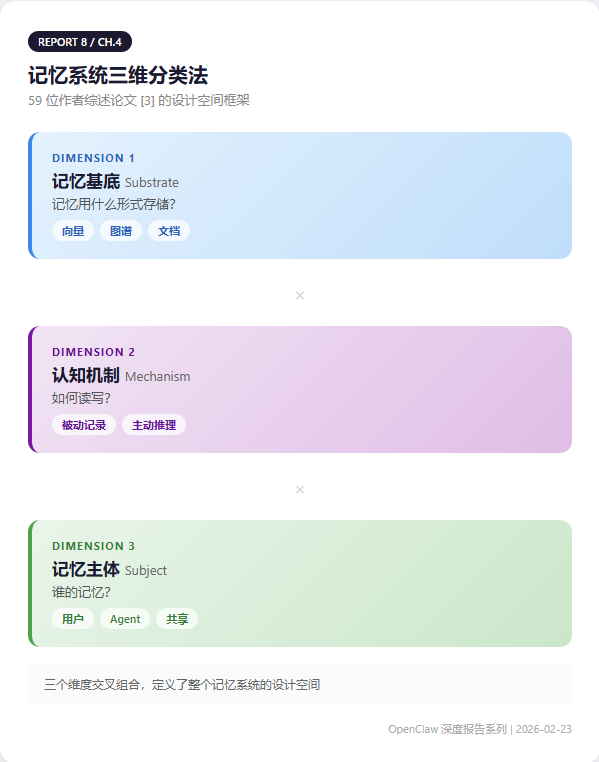 REPORT 8 / CH.4

记忆系统三维分类法

59 位作者综述论文 [3] 的设计空间框架

DIMENSION 1

记忆基底 Substrate

记忆用什么形式存储?

向量 图谱 文档

×

DIMENSION 2

认知机制 Mechanism

如何读写?

被动记录 主动推理

×

DIMENSION 3

记忆主体 Subject

谁的记忆?

用户 Agent 共享

三个维度交叉组合，定义了整个记忆系统的设计空间

OpenClaw 深度报告系列 | 2026-02-23